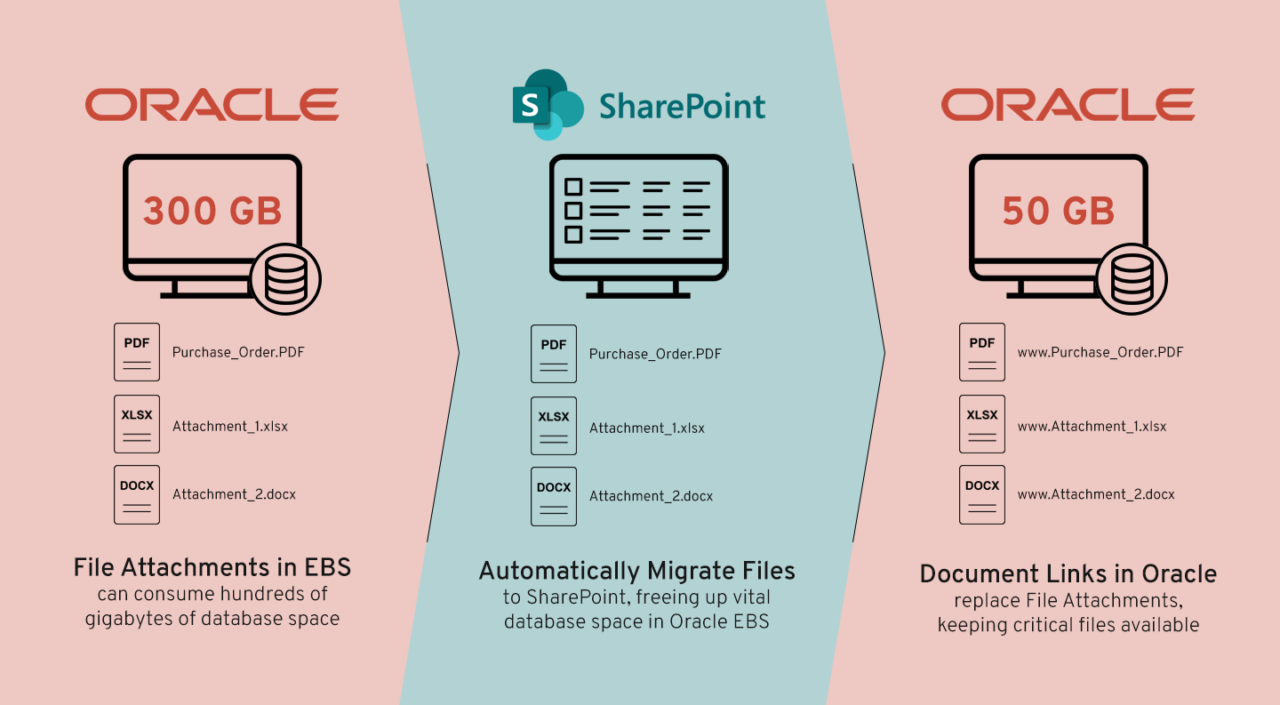 ORACLE

300 GB

PDF Purchase_Order.PDF

XLSX Attachment_1.xlsx

DOCX Attachment_2.docx

File Attachments in EBS
can consume hundreds of gigabytes of database space

S SharePoint

PDF Purchase_Order.PDF

XLSX Attachment_1.xlsx

DOCX Attachment_2.docx

Automatically Migrate Files
to SharePoint, freeing up vital database space in Oracle EBS

ORACLE

50 GB

PDF www.Purchase_Order.PDF

XLSX www.Attachment_1.xlsx

DOCX www.Attachment_2.docx

Document Links in Oracle
replace File Attachments, keeping critical files available